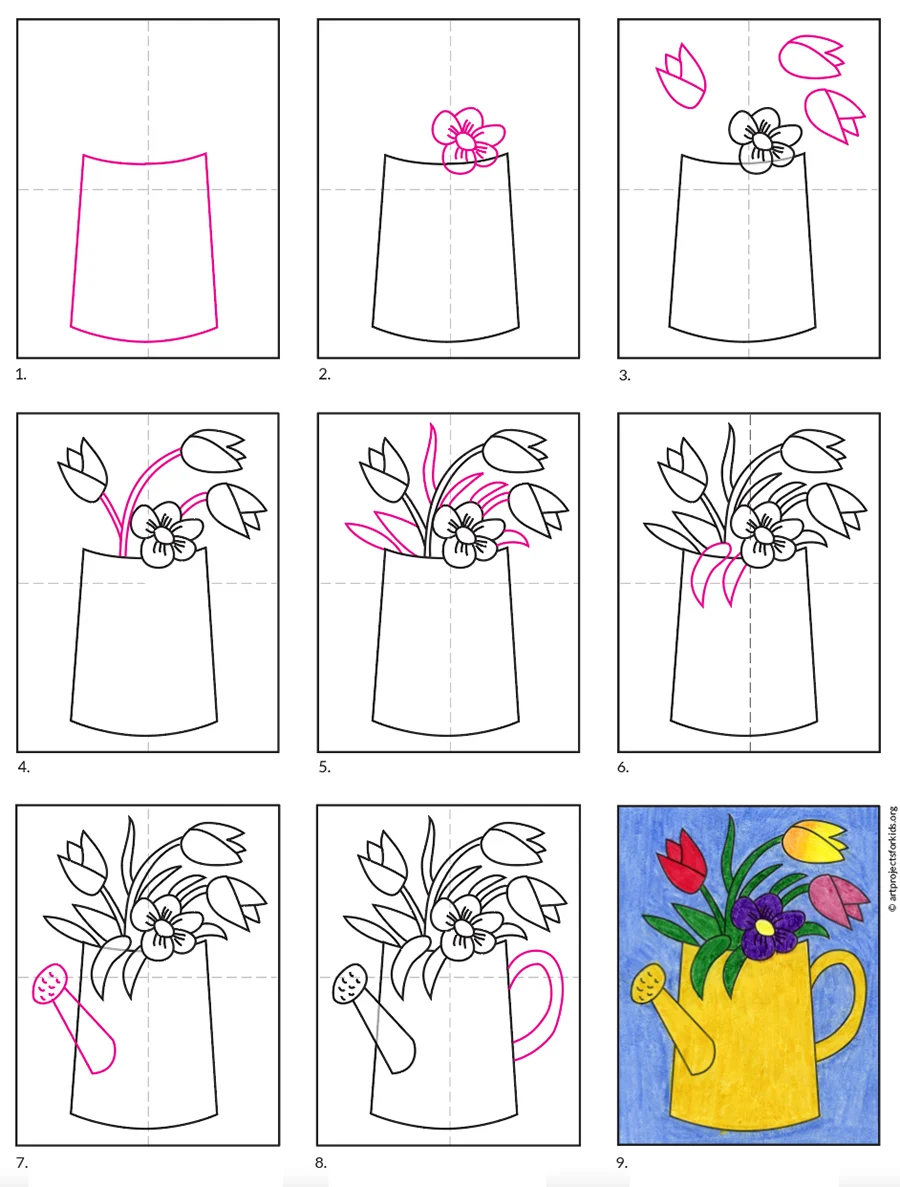 1.

2.

3.

4.

5.

6.

7.

8.

9.

© artprojectsforkids.org