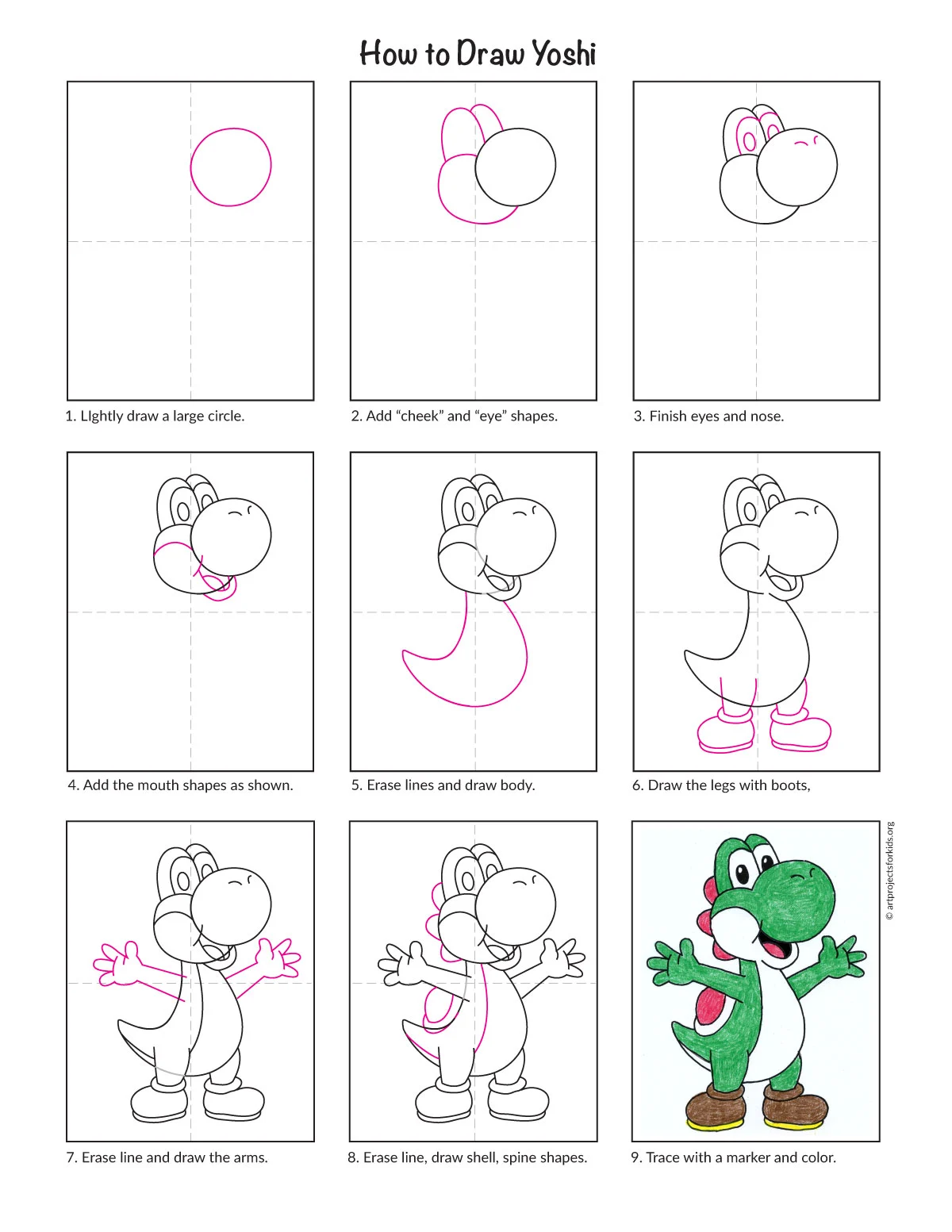 How to Draw Yoshi

1. LIghtly draw a large circle.

2. Add “cheek” and “eye” shapes.

3. Finish eyes and nose.

4. Add the mouth shapes as shown.

5. Erase lines and draw body.

6. Draw the legs with boots,

7. Erase line and draw the arms.

8. Erase line, draw shell, spine shapes.

9. Trace with a marker and color.

© artprojectsforkids.org